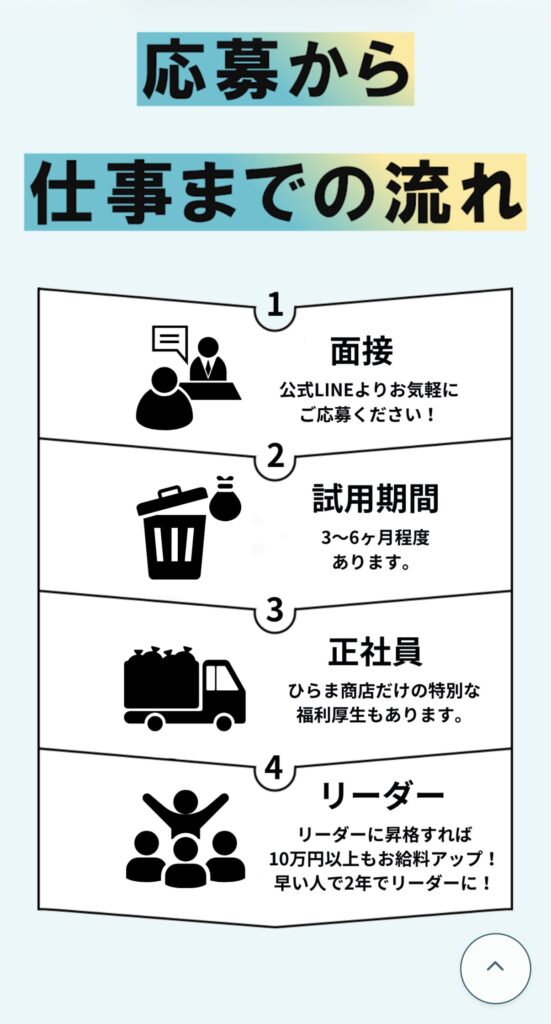 応募から

仕事までの流れ

1

面接

公式LINEよりお気軽にご応募ください！

2

試用期間

3〜6ヶ月程度あります。

3

正社員

ひらま商店だけの特別な福利厚生もあります。

4

リーダー

リーダーに昇格すれば10万円以上もお給料アップ！早い人で2年でリーダーに！